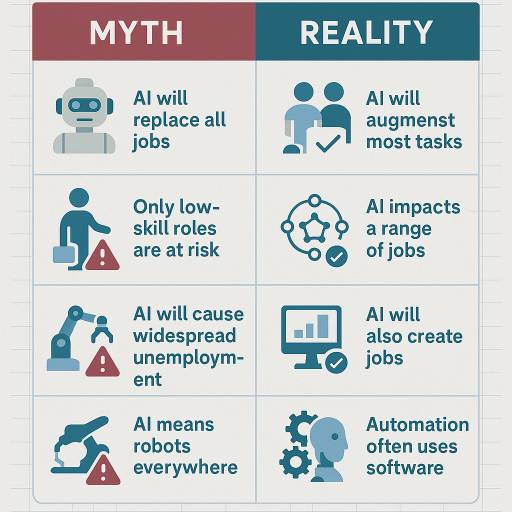 | MYTH | REALITY |
|---|---|
| AI will replace all jobs | AI will augmenst most tasks |
| Only low-skill roles are at risk | AI impacts a range of jobs |
| AI will cause widespread unemployment | AI will also create jobs |
| AI means robots everywhere | Automation often uses software |